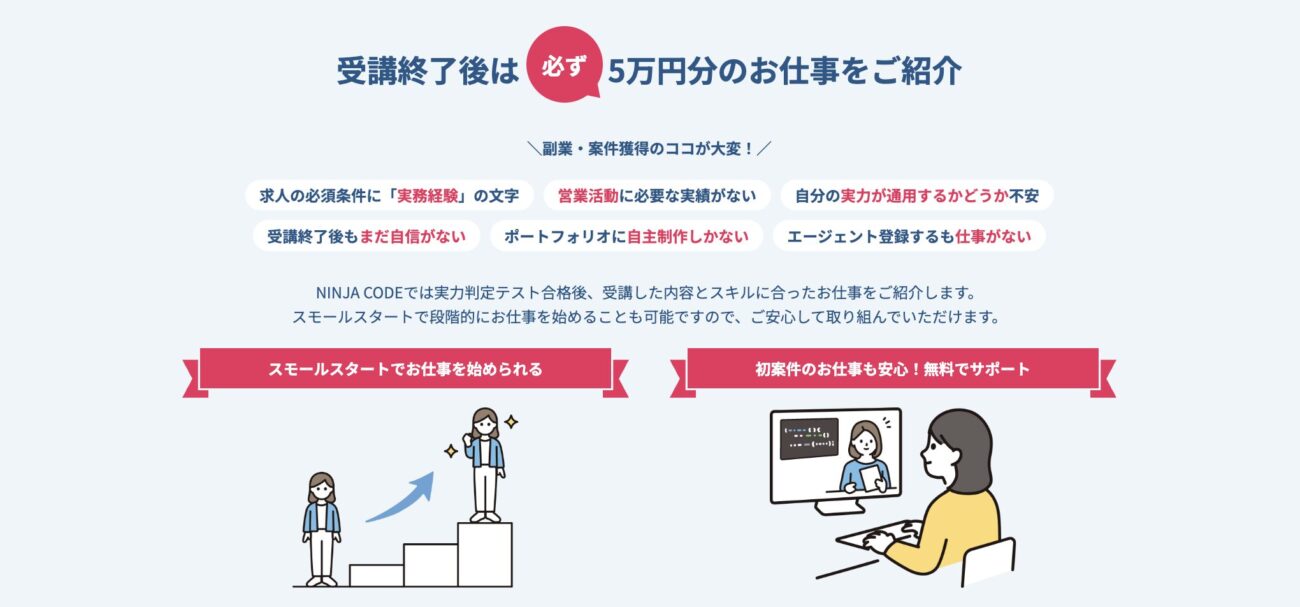 受講終了後は 必ず 5万円分のお仕事をご紹介

＼副業・案件獲得のココが大変！／

求人の必須条件に「実務経験」の文字

営業活動に必要な実績がない

自分の実力が通用するかどうか不安

受講終了後もまだ自信がない

ポートフォリオに自主制作しかない

エージェント登録するも仕事がない

NINJA CODEでは実力判定テスト合格後、受講した内容とスキルに合ったお仕事をご紹介します。
スモールスタートで段階的にお仕事を始めることも可能ですので、ご安心して取り組んでいただけます。

スモールスタートでお仕事を始められる

初案件のお仕事も安心！無料でサポート