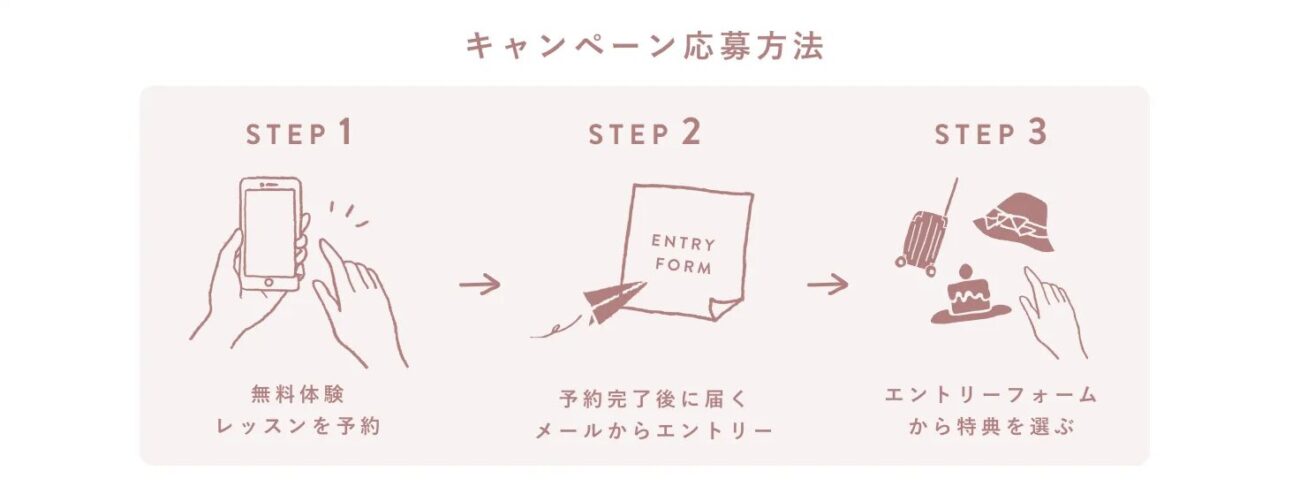 キャンペーン応募方法

STEP 1

無料体験
レッスンを予約

STEP 2

ENTRY
FORM

予約完了後に届く
メールからエントリー

STEP 3

エントリーフォーム
から特典を選ぶ